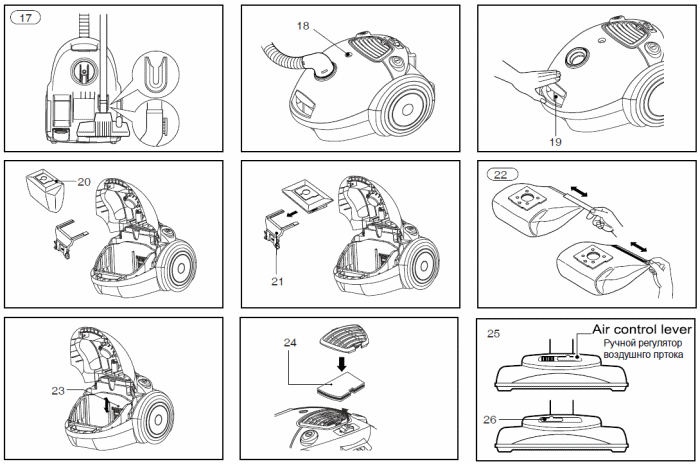 17

18

19

20

21

22

23

24

25

Air control lever
Ручной регулятор воздушнго пртока

26